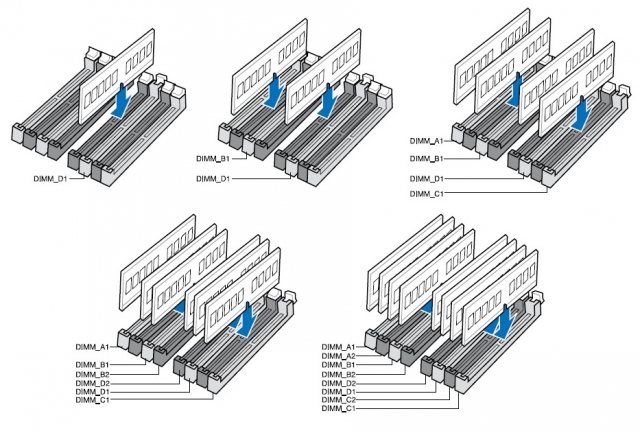 DIMM_D1

DIMM_B1
DIMM_D1

DIMM_A1
DIMM_B1
DIMM_D1
DIMM_C1

DIMM_A1
DIMM_B1
DIMM_B2
DIMM_D2
DIMM_D1
DIMM_C1

DIMM_A1
DIMM_A2
DIMM_B1
DIMM_B2
DIMM_D2
DIMM_D1
DIMM_C2
DIMM_C1